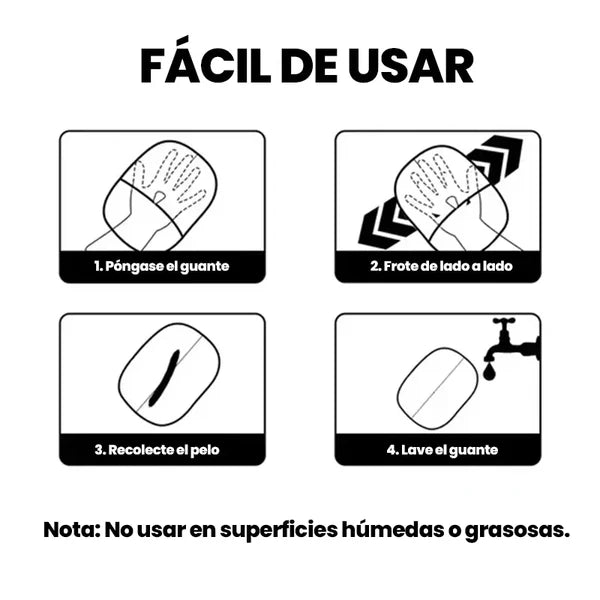 FÁCIL DE USAR

1. Póngase el guante

2. Frote de lado a lado

3. Recolecte el pelo

4. Lave el guante

Nota: No usar en superficies húmedas o grasosas.